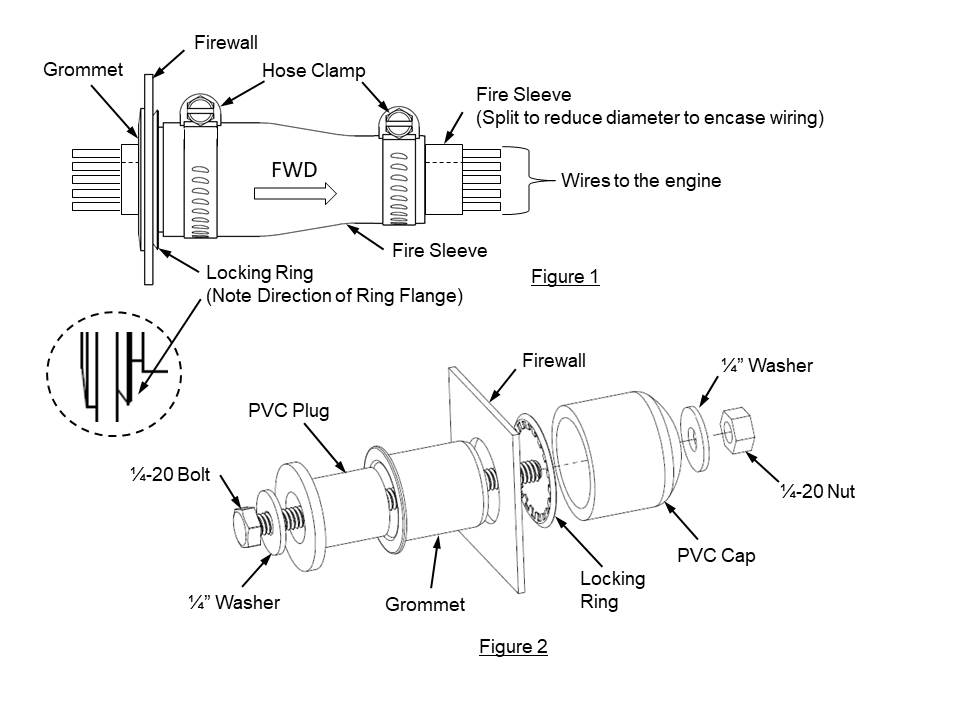 Firewall
Grommet
Hose Clamp
Fire Sleeve
(Split to reduce diameter to encase wiring)
FWD
Wires to the engine
Fire Sleeve
Locking Ring
(Note Direction of Ring Flange)
Figure 1

Firewall
¼" Washer
PVC Plug
¼-20 Bolt
¼-20 Nut
PVC Cap
Locking Ring
¼" Washer
Grommet
Figure 2